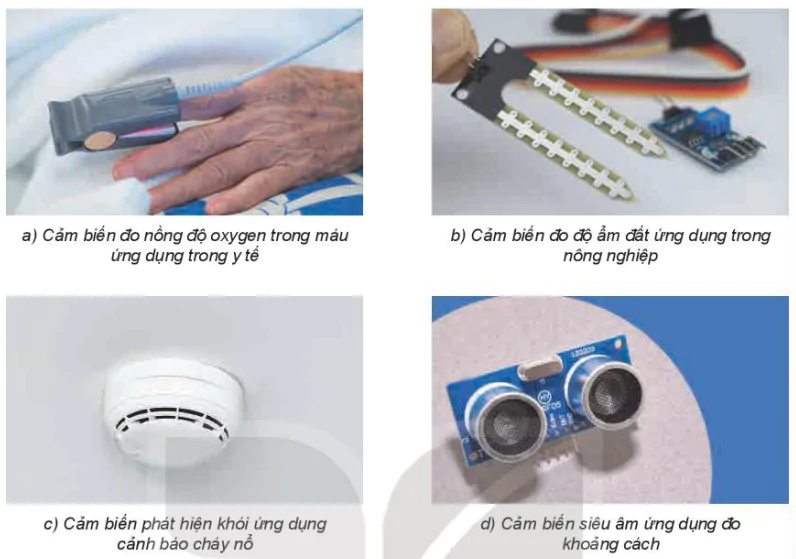 a) Cảm biến đo nồng độ oxygen trong máu ứng dụng trong y tế

b) Cảm biến đo độ ẩm đất ứng dụng trong nông nghiệp

c) Cảm biến phát hiện khói ứng dụng cảnh báo cháy nổ

d) Cảm biến siêu âm ứng dụng đo khoảng cách