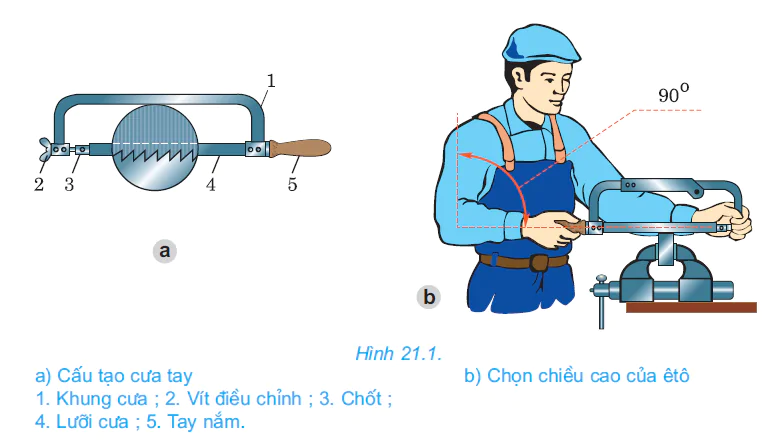 1

2 3 4 5

a

$90^o$

b

Hình 21.1.

a) Cấu tạo cưa tay
1. Khung cưa ; 2. Vít điều chỉnh ; 3. Chốt ;
4. Lưỡi cưa ; 5. Tay nắm.

b) Chọn chiều cao của êtô