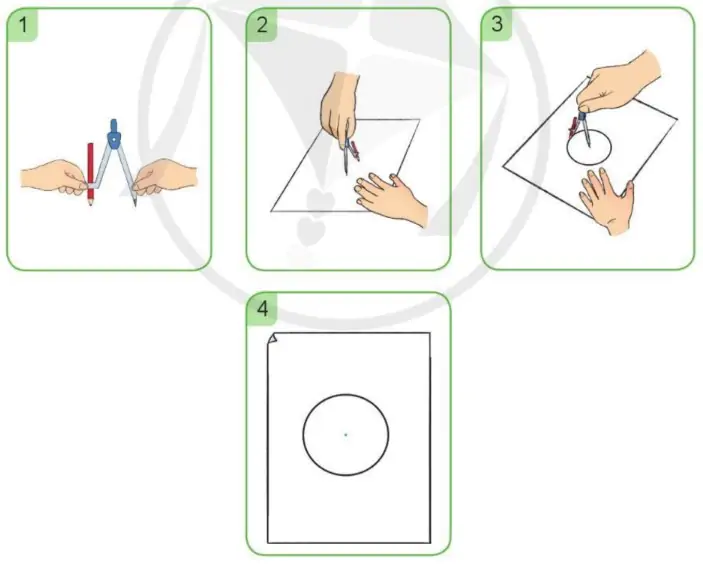 1

2

3

4