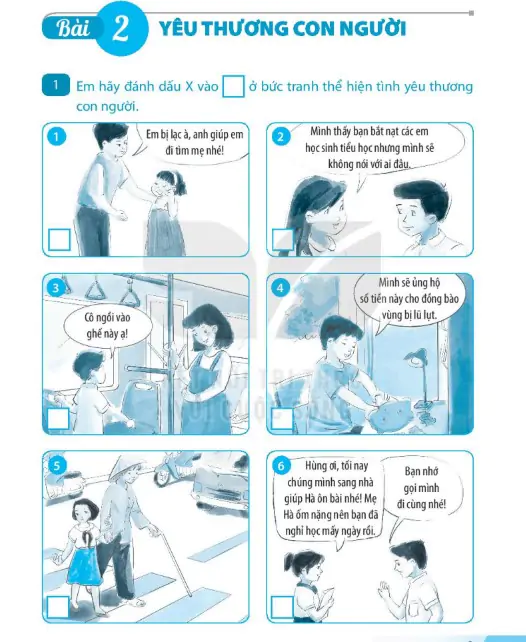 Bài 2 YÊU THƯƠNG CON NGƯỜI

1 Em hãy đánh dấu X vào ☐ ở bức tranh thể hiện tình yêu thương con người.

1
Em bị lạc à, anh giúp em đi tìm mẹ nhé!

2
Mình thấy bạn bắt nạt các em học sinh tiểu học nhưng mình sẽ không nói với ai đâu.

3
Cô ngồi vào ghế này ạ!

4
Mình sẽ ủng hộ số tiền này cho đồng bào vùng bị lũ lụt.

5

6
Hùng ơi, tối nay chúng mình sang nhà giúp Hà ôn bài nhé! Mẹ Hà ốm nặng nên bạn đã nghỉ học mấy ngày rồi.

Bạn nhớ gọi mình đi cùng nhé!